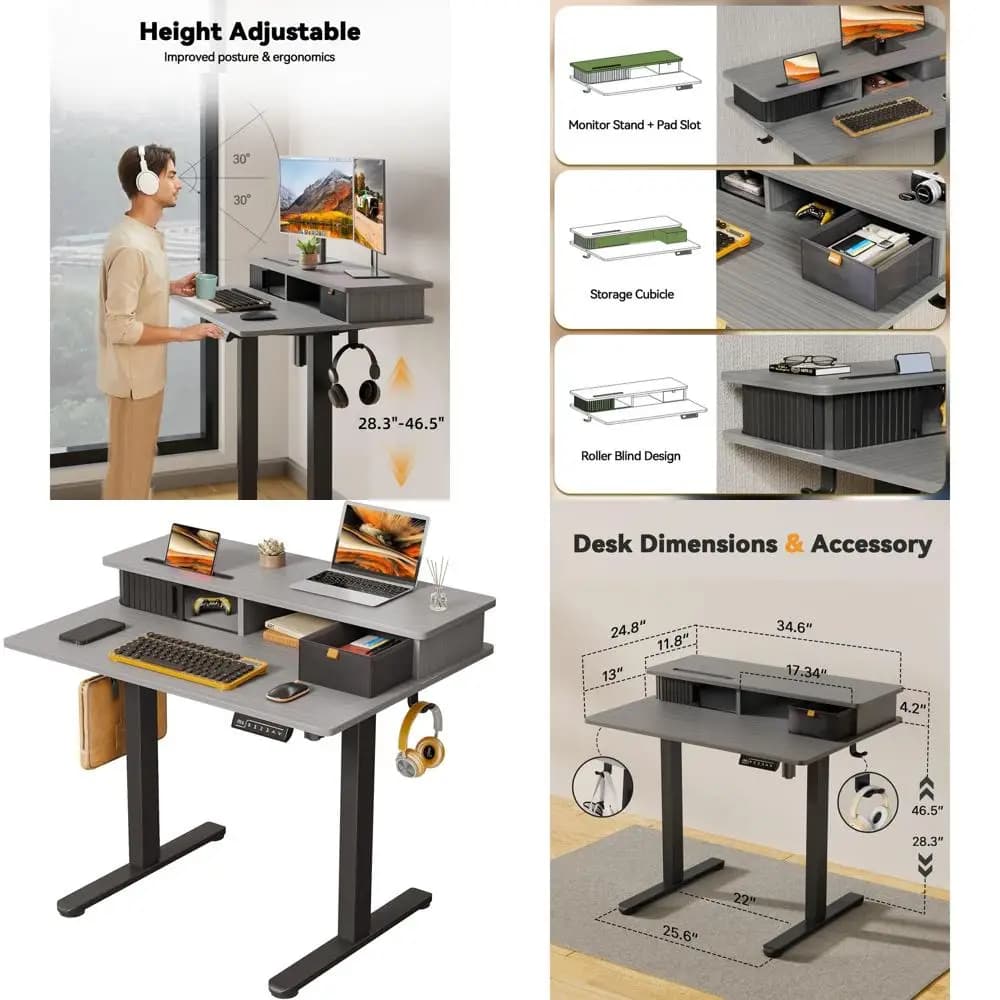 Height Adjustable
Improved posture & ergonomics

30°
30°

28.3"-46.5"

Monitor Stand + Pad Slot

Storage Cubicle

Roller Blind Design

Desk Dimensions & Accessory

24.8"
34.6"
11.8"
13"
17.34"
4.2"
46.5"
28.3"
22"
25.6"