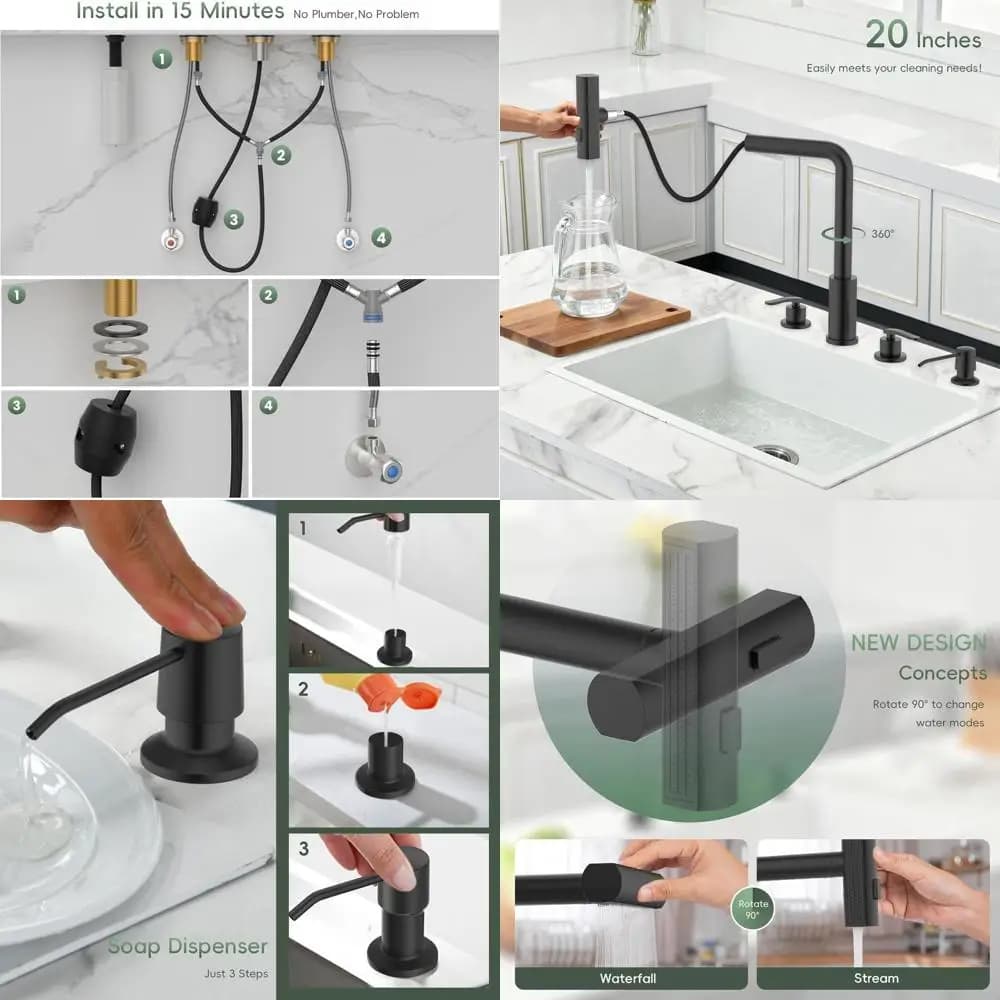 Install in 15 Minutes No Plumber,No Problem

1

2

3

4

1

2

3

4

20 Inches

Easily meets your cleaning needs!

360°

1

2

3

Soap Dispenser

Just 3 Steps

NEW DESIGN

Concepts

Rotate 90° to change water modes

Rotate 90°

Waterfall

Stream