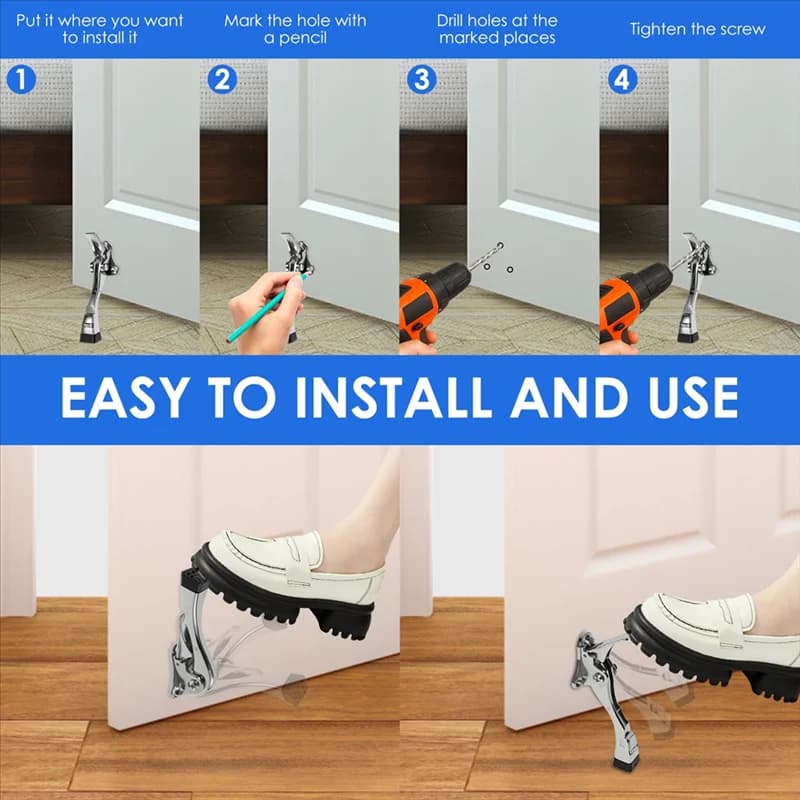 Put it where you want to install it

Mark the hole with a pencil

Drill holes at the marked places

Tighten the screw

1

2

3

4

EASY TO INSTALL AND USE