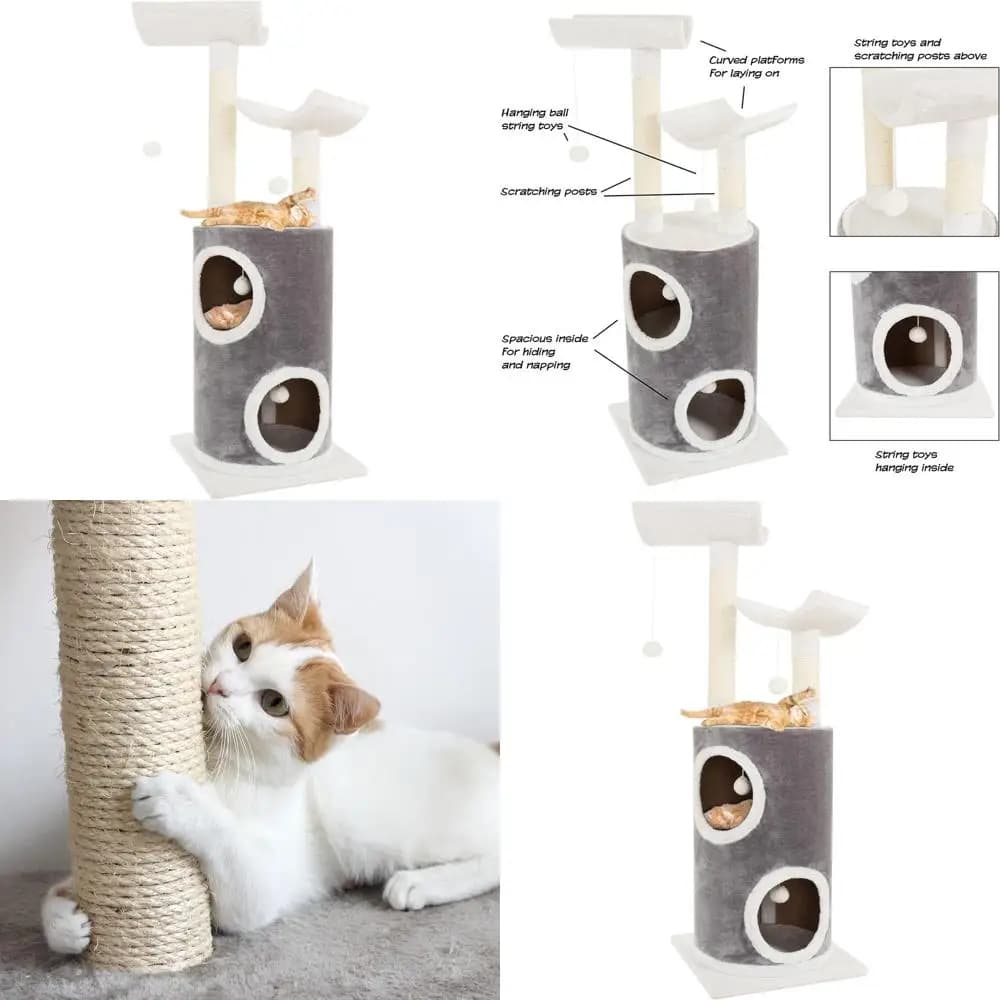 Curved platforms for laying on

Hanging ball string toys

Scratching posts

Spacious inside for hiding and napping

String toys and scratching posts above

String toys hanging inside