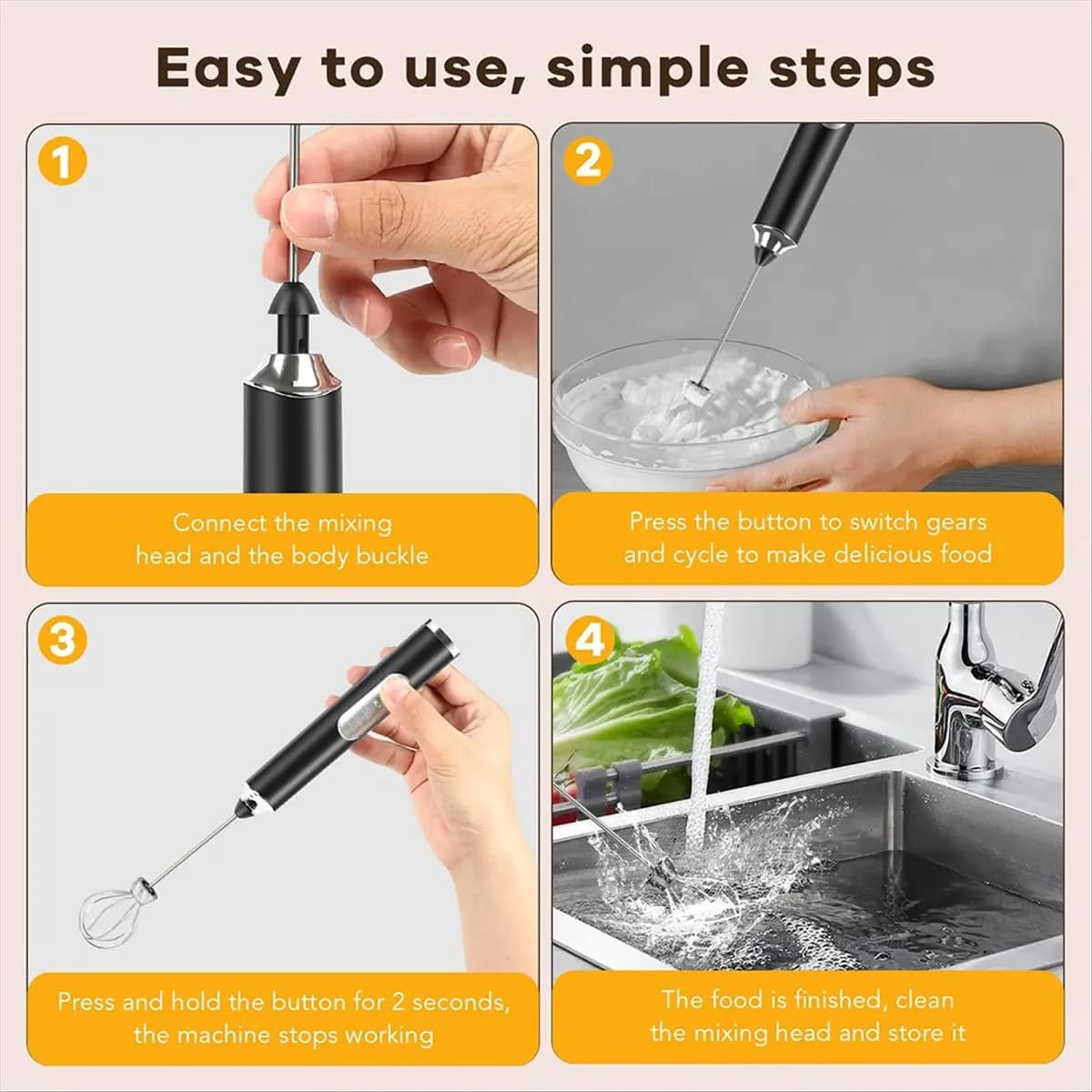 Easy to use, simple steps

1

Connect the mixing head and the body buckle

2

Press the button to switch gears and cycle to make delicious food

3

Press and hold the button for 2 seconds, the machine stops working

4

The food is finished, clean the mixing head and store it