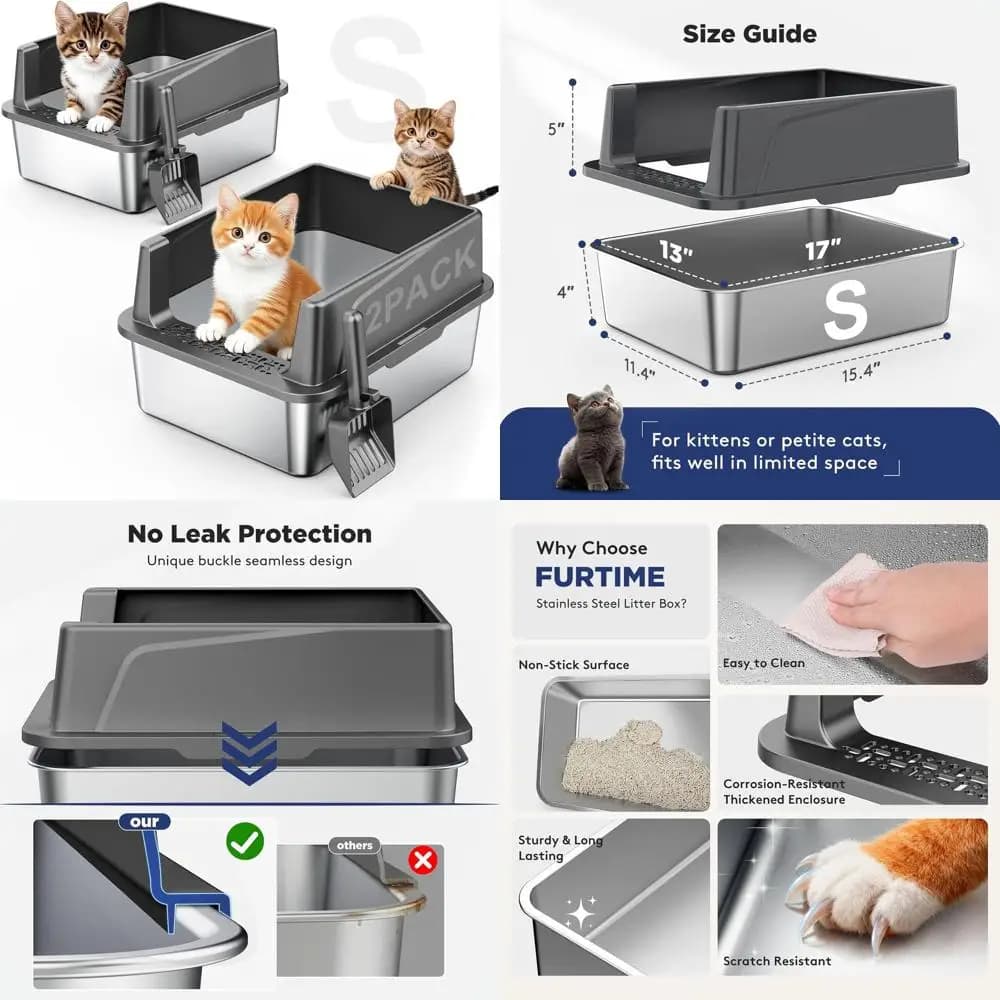 S

2PACK

Size Guide

5"

13"

17"

4"

S

11.4"

15.4"

For kittens or petite cats, fits well in limited space

No Leak Protection

Unique buckle seamless design

our

others

Why Choose

FURTIME

Stainless Steel Litter Box?

Easy to Clean

Non-Stick Surface

Corrosion-Resistant Thickened Enclosure

Sturdy & Long Lasting

Scratch Resistant