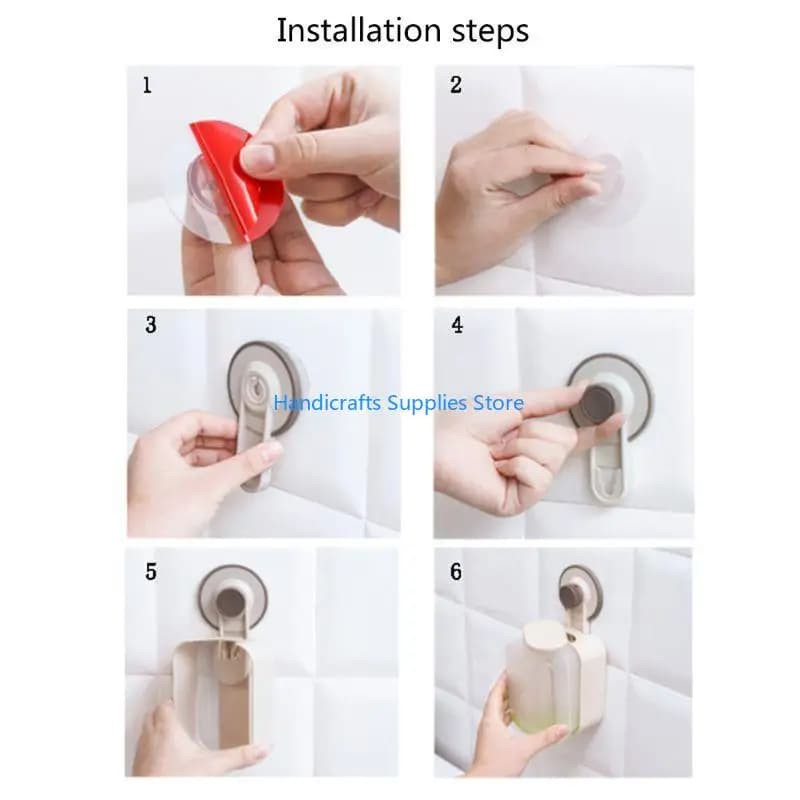 Installation steps

1

2

3

4

5

6

Handicrafts Supplies Store