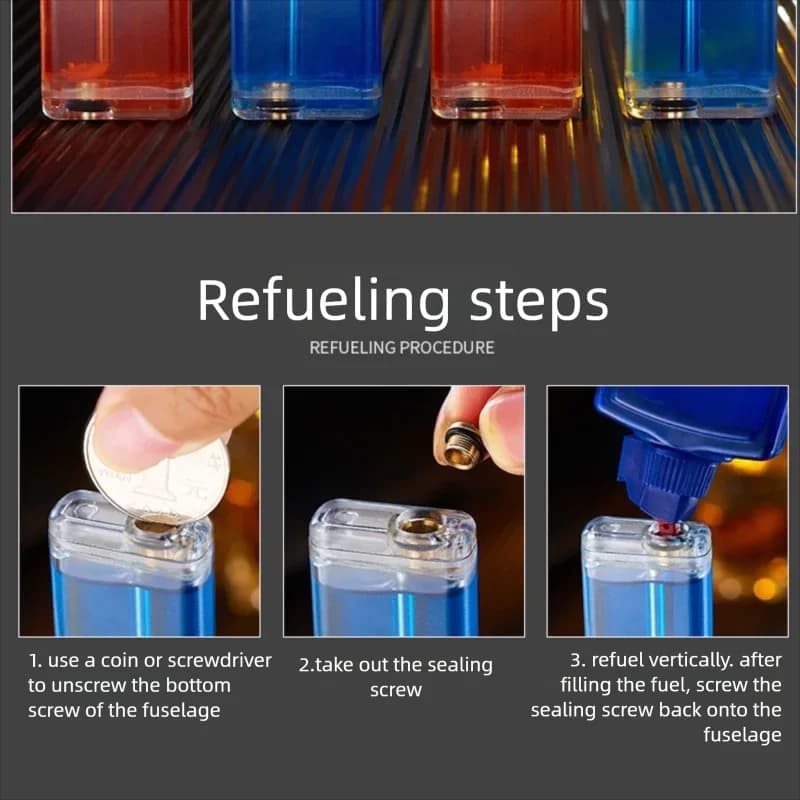 Refueling steps

REFUELING PROCEDURE

1. use a coin or screwdriver to unscrew the bottom screw of the fuselage

2.take out the sealing screw

3. refuel vertically. after filling the fuel, screw the sealing screw back onto the fuselage