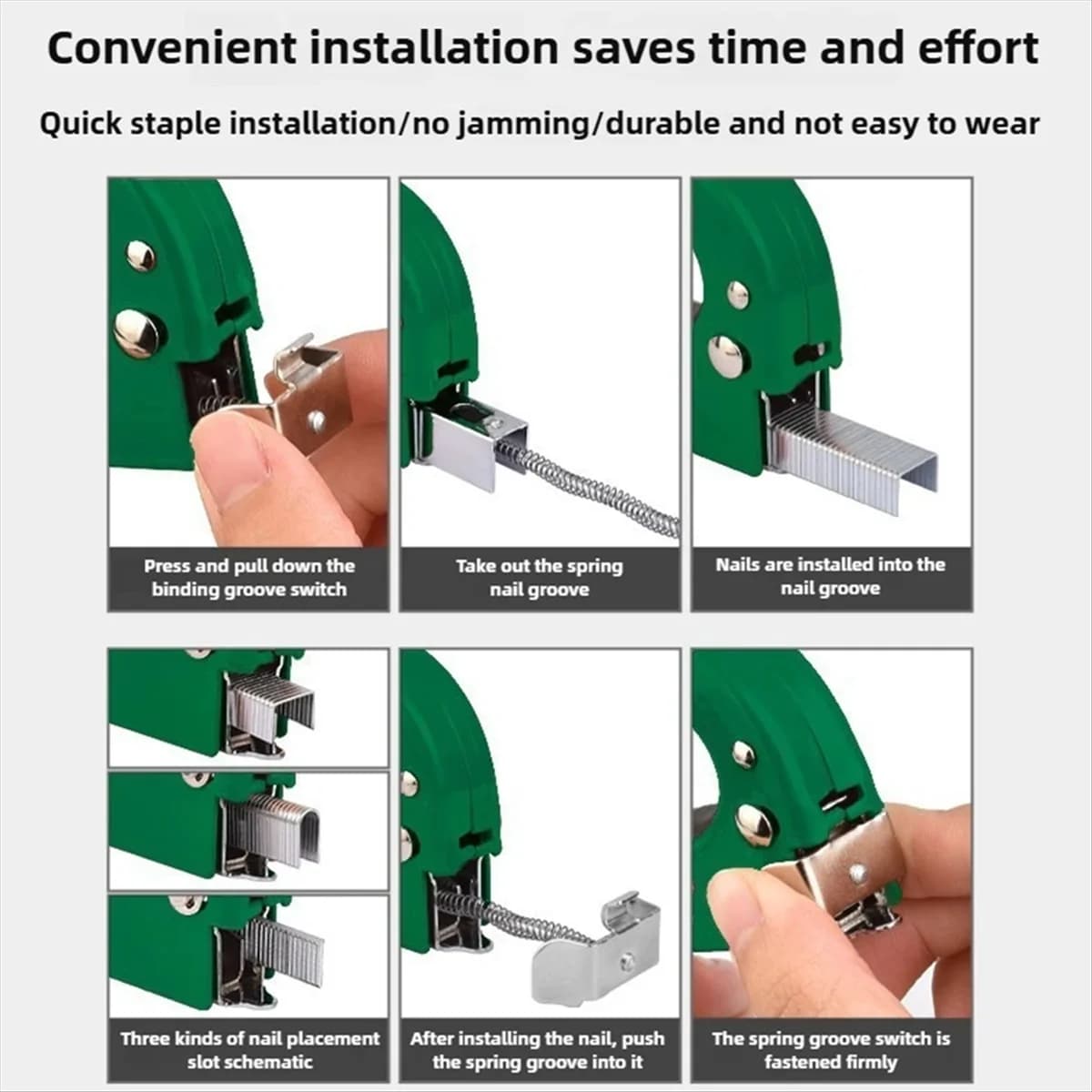 Convenient installation saves time and effort

Quick staple installation/no jamming/durable and not easy to wear

Press and pull down the binding groove switch

Take out the spring nail groove

Nails are installed into the nail groove

Three kinds of nail placement slot schematic

After installing the nail, push the spring groove into it

The spring groove switch is fastened firmly