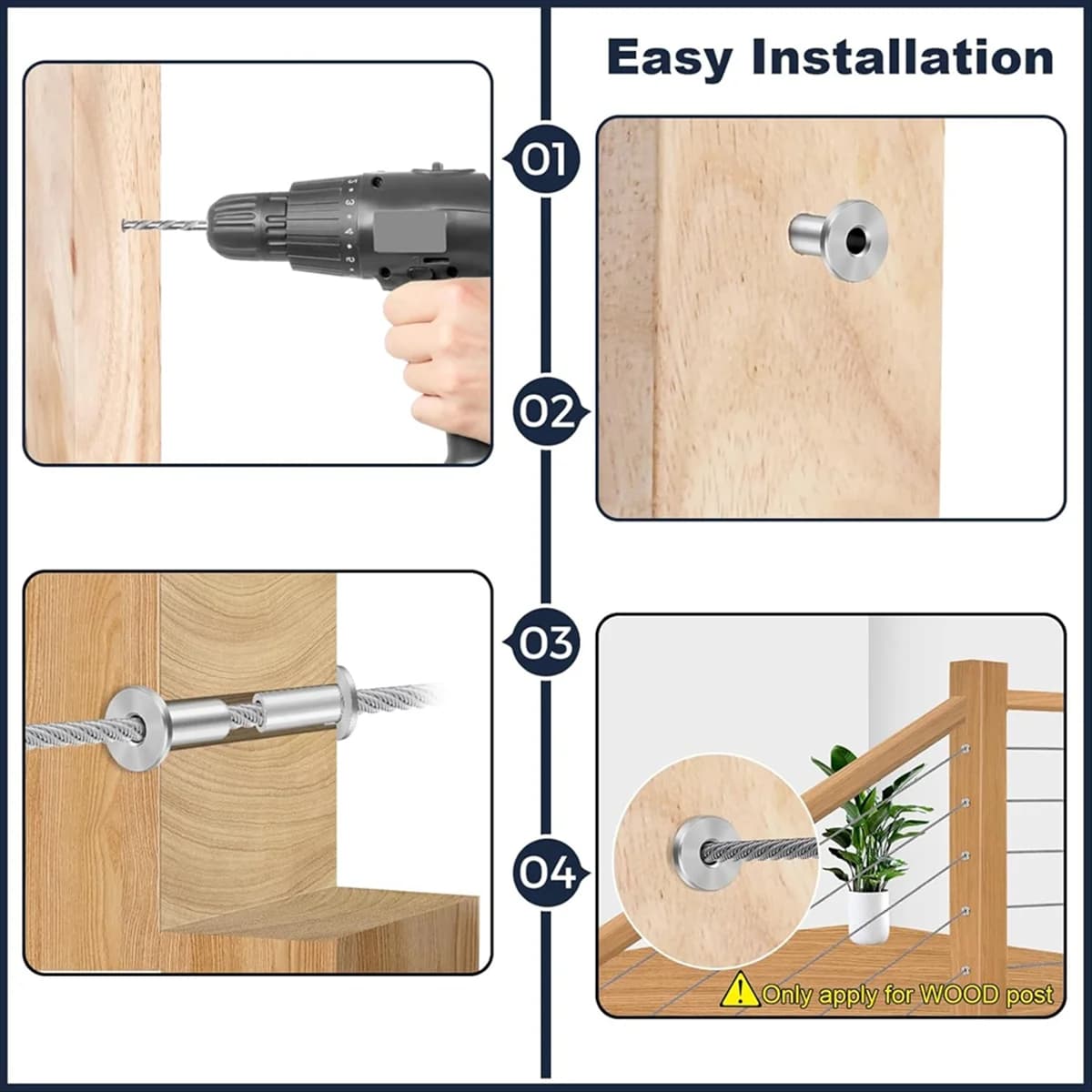 Easy Installation

01

02

03

04

Only apply for WOOD post