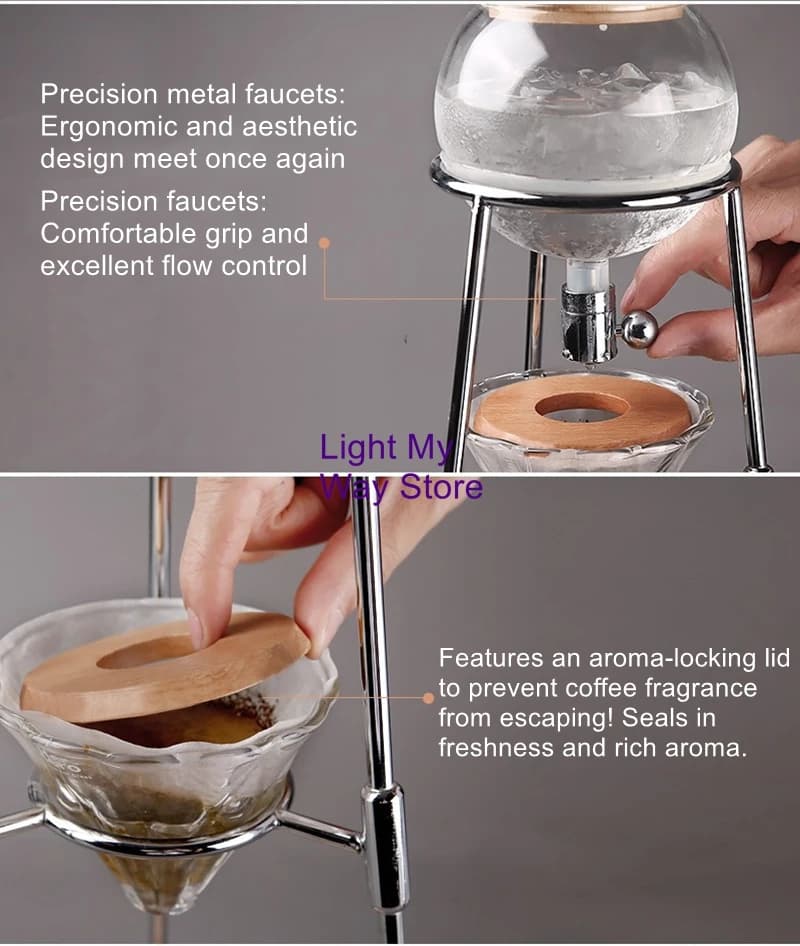 Precision metal faucets:
Ergonomic and aesthetic design meet once again

Precision faucets:
Comfortable grip and excellent flow control

Features an aroma-locking lid to prevent coffee fragrance from escaping! Seals in freshness and rich aroma.

Light My Way Store