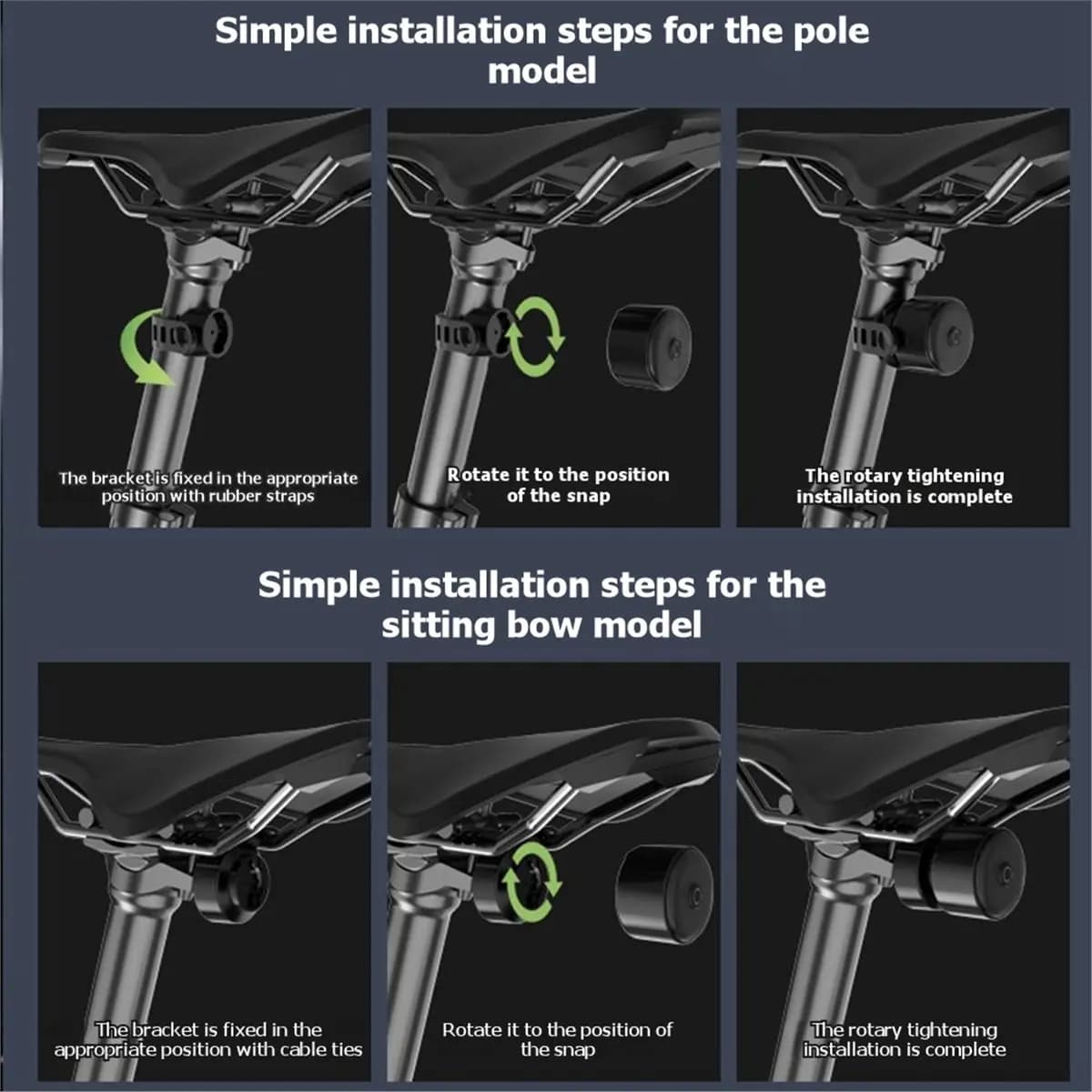 Simple installation steps for the pole model

The bracket is fixed in the appropriate position with rubber straps

Rotate it to the position of the snap

The rotary tightening installation is complete

Simple installation steps for the sitting bow model

The bracket is fixed in the appropriate position with cable ties

Rotate it to the position of the snap

The rotary tightening installation is complete