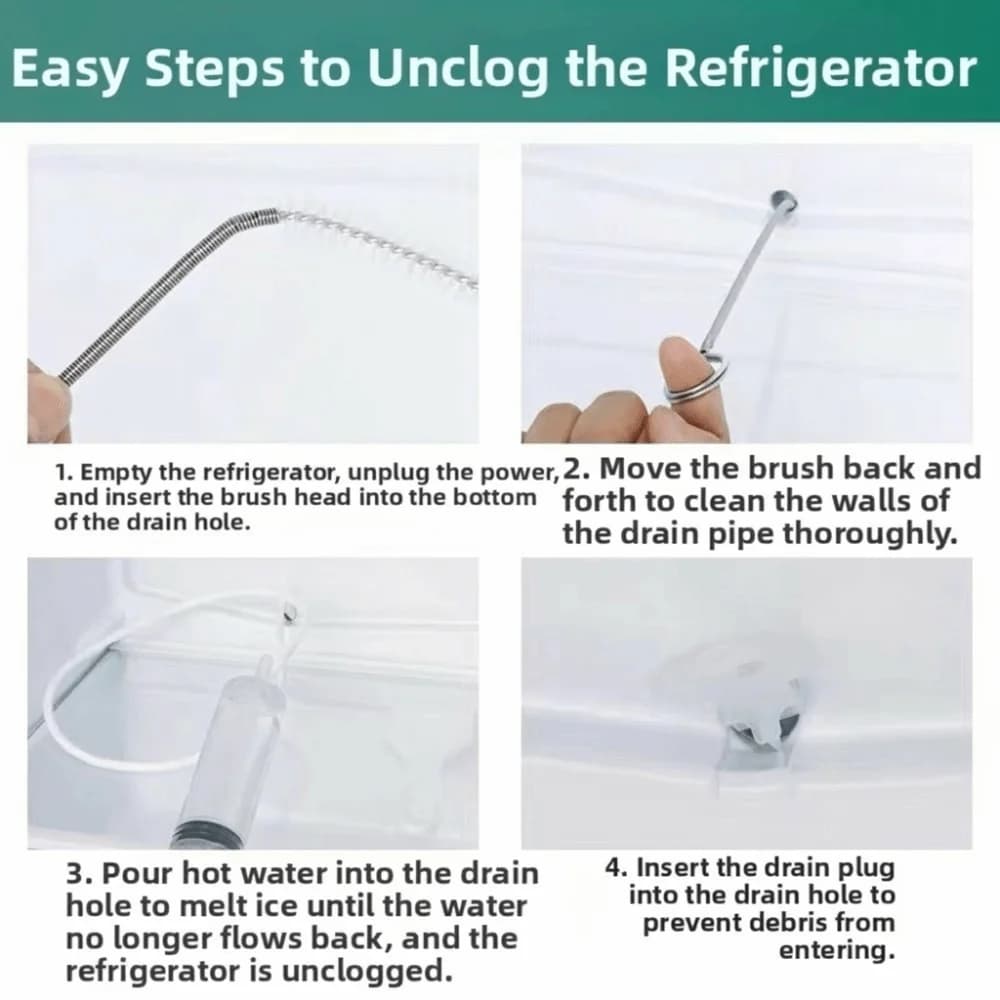 Easy Steps to Unclog the Refrigerator

1. Empty the refrigerator, unplug the power, and insert the brush head into the bottom of the drain hole.

2. Move the brush back and forth to clean the walls of the drain pipe thoroughly.

3. Pour hot water into the drain hole to melt ice until the water no longer flows back, and the refrigerator is unclogged.

4. Insert the drain plug into the drain hole to prevent debris from entering.